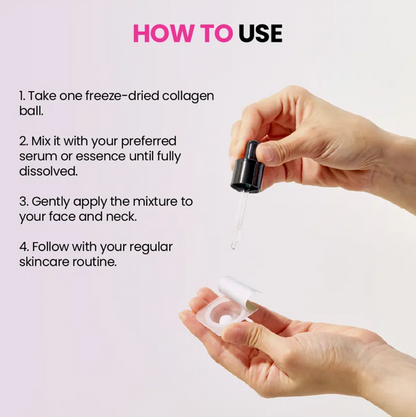 HOW TO USE

1. Take one freeze-dried collagen ball.

2. Mix it with your preferred serum or essence until fully dissolved.

3. Gently apply the mixture to your face and neck.

4. Follow with your regular skincare routine.